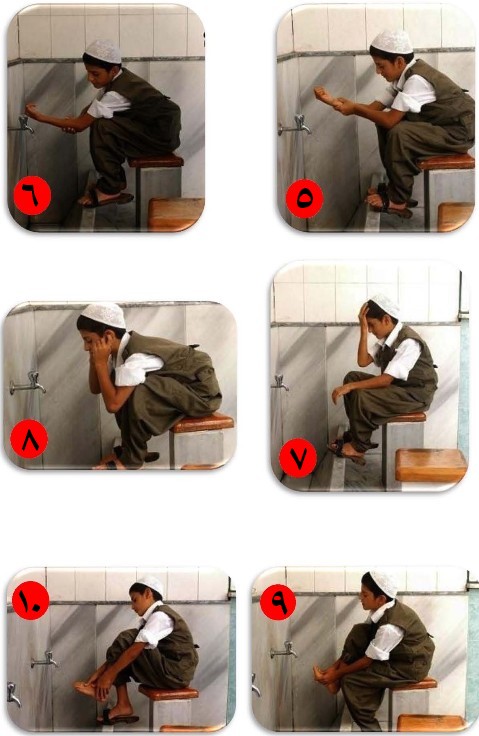 ٥

٦

٧

٨

٩

١٠