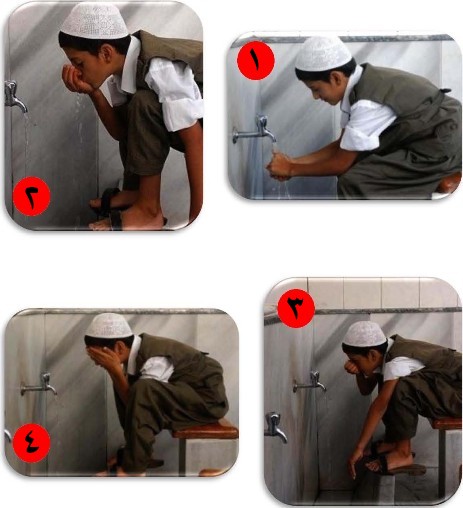 ١

٢

٣

٤